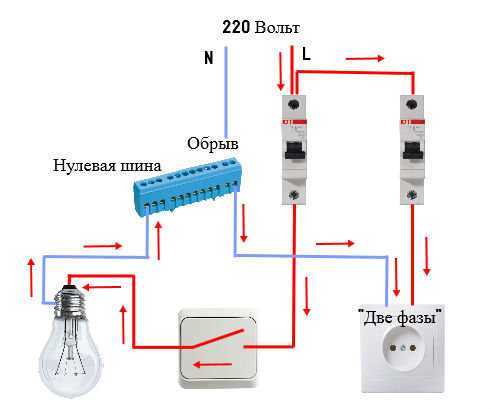 220 Вольт

N

L

Обрыв

Нулевая шина

"Две фазы"