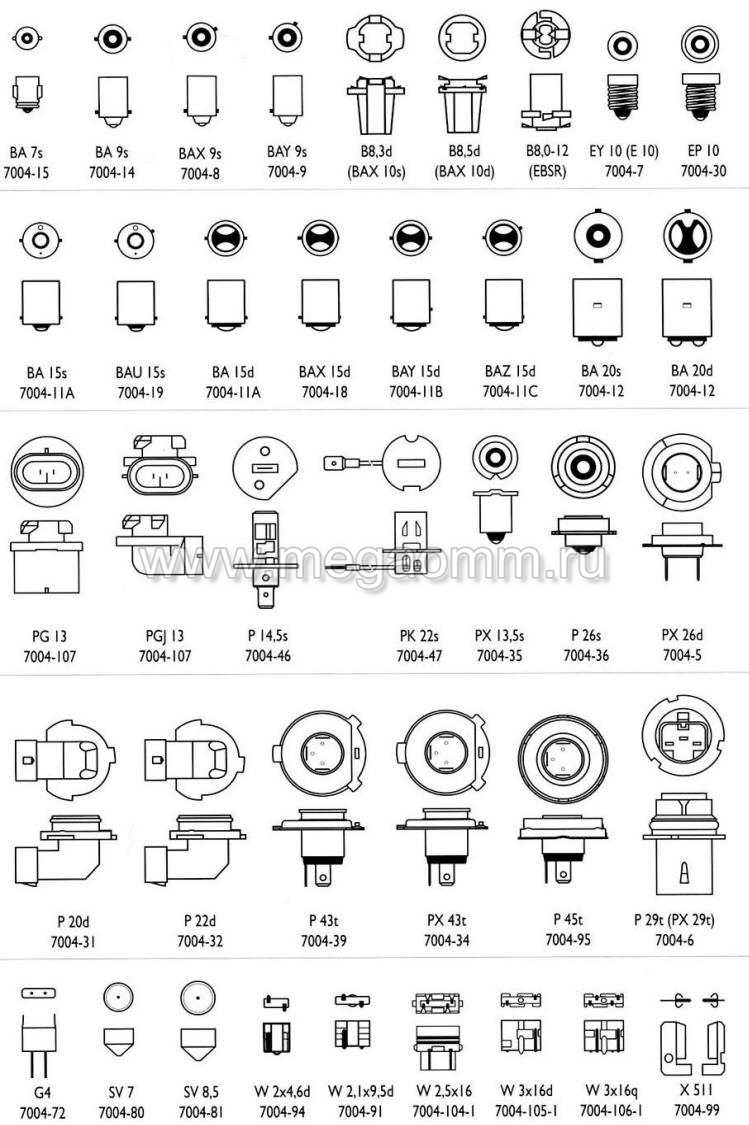 BA 7s
7004-15

BA 9s
7004-14

BAX 9s
7004-8

BAY 9s
7004-9

B8,3d
(BAX 10s)

B8,5d
(BAX 10d)

B8,0-12
(EBSR)

EY 10 (E 10)
7004-7

EP 10
7004-30

BA 15s
7004-11A

BAU 15s
7004-19

BA 15d
7004-11A

BAX 15d
7004-18

BAY 15d
7004-11B

BAZ 15d
7004-11C

BA 20s
7004-12

BA 20d
7004-12

www.megaomm.ru

PG 13
7004-107

PGJ 13
7004-107

P 14,5s
7004-46

PK 22s
7004-47

PX 13,5s
7004-35

P 26s
7004-36

PX 26d
7004-5

P 20d
7004-31

P 22d
7004-32

P 43t
7004-39

PX 43t
7004-34

P 45t
7004-95

P 29t (PX 29t)
7004-6

G4
7004-72

SV 7
7004-80

SV 8,5
7004-81

W 2x4,6d
7004-94

W 2,1x9,5d
7004-91

W 2,5x16
7004-104-1

W 3x16d
7004-105-1

W 3x16q
7004-106-1

X 511
7004-99