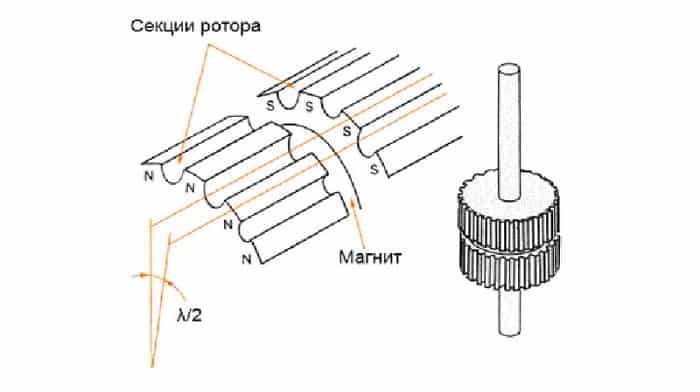 Секции ротора

S S S S

N N N N

Магнит

$\lambda/2$