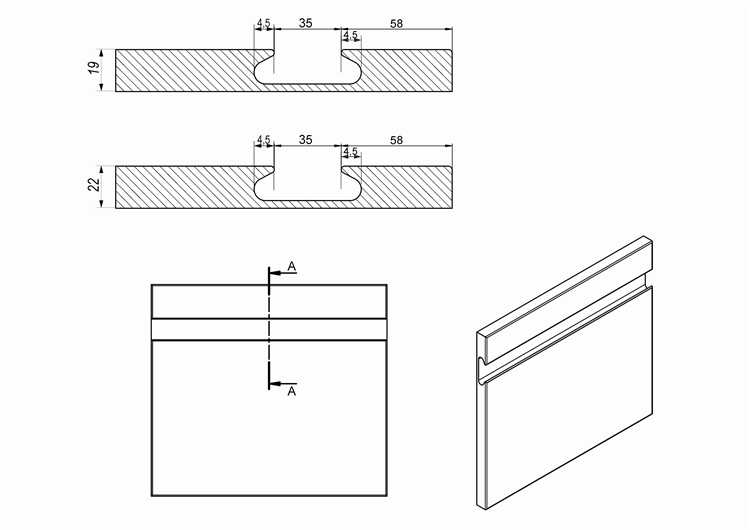 4.5
35
4.5
58
19

4.5
35
4.5
58
22

A
A