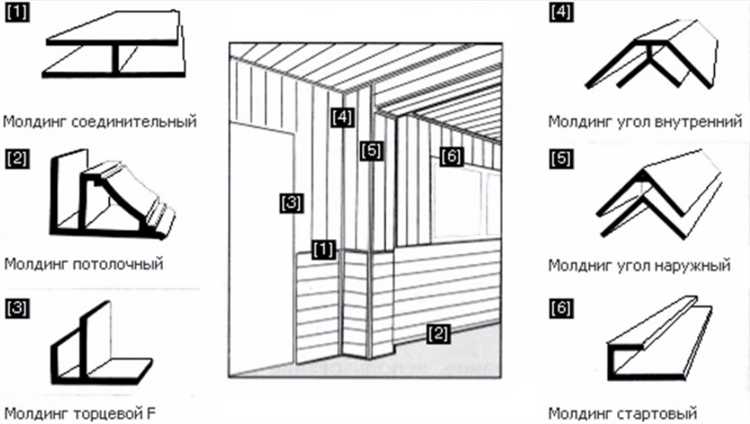 [1]

Молдинг соединительный

[2]

Молдинг потолочный

[3]

Молдинг торцевой F

[4]

[5]

[6]

[3]

[1]

[2]

[4]

Молдинг угол внутренний

[5]

Молдинг угол наружный

[6]

Молдинг стартовый