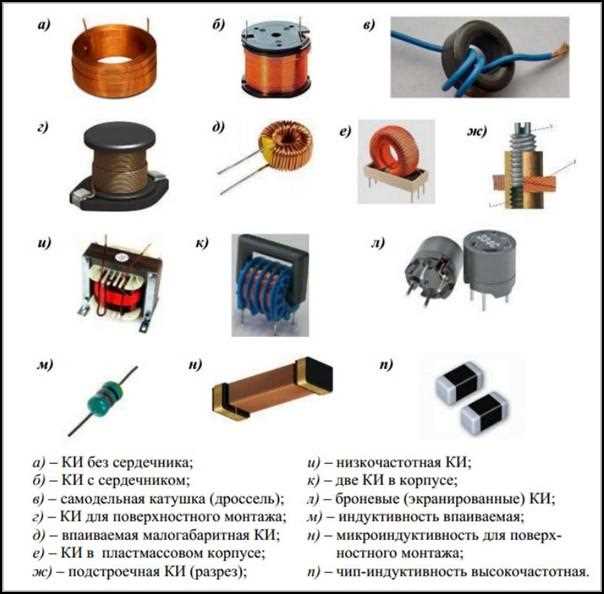 а)

б)

в)

г)

д)

е)

ж)

и)

к)

л)

м)

н)

п)

а) – КИ без сердечника;
б) – КИ с сердечником;
в) – самодельная катушка (дроссель);
г) – КИ для поверхностного монтажа;
д) – впаиваемая малогабаритная КИ;
е) – КИ в пластмассовом корпусе;
ж) – подстроечная КИ (разрез);

и) – низкочастотная КИ;
к) – две КИ в корпусе;
л) – броневые (экранированные) КИ;
м) – индуктивность впаиваемая;
н) – микроиндуктивность для поверхностного монтажа;
п) – чип-индуктивность высокочастотная.