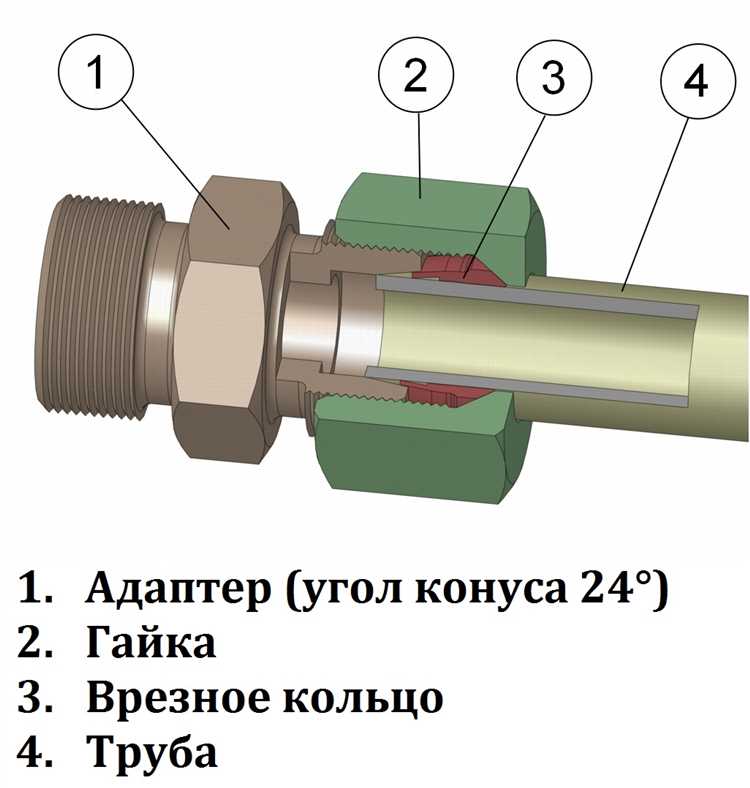 1

2

3

4

1. Адаптер (угол конуса 24°)
2. Гайка
3. Врезное кольцо
4. Труба