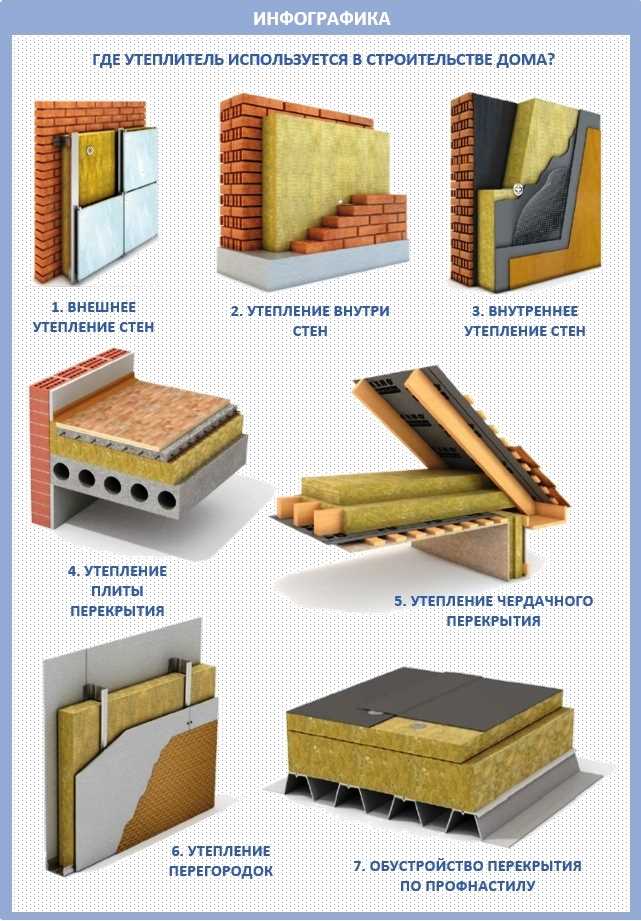 ИНФОГРАФИКА

ГДЕ УТЕПЛИТЕЛЬ ИСПОЛЬЗУЕТСЯ В СТРОИТЕЛЬСТВЕ ДОМА?

1. ВНЕШНЕЕ УТЕПЛЕНИЕ СТЕН

2. УТЕПЛЕНИЕ ВНУТРИ СТЕН

3. ВНУТРЕННЕЕ УТЕПЛЕНИЕ СТЕН

4. УТЕПЛЕНИЕ ПЛИТЫ ПЕРЕКРЫТИЯ

5. УТЕПЛЕНИЕ ЧЕРДАЧНОГО ПЕРЕКРЫТИЯ

6. УТЕПЛЕНИЕ ПЕРЕГОРОДОК

7. ОБУСТРОЙСТВО ПЕРЕКРЫТИЯ ПО ПРОФНАСТИЛУ