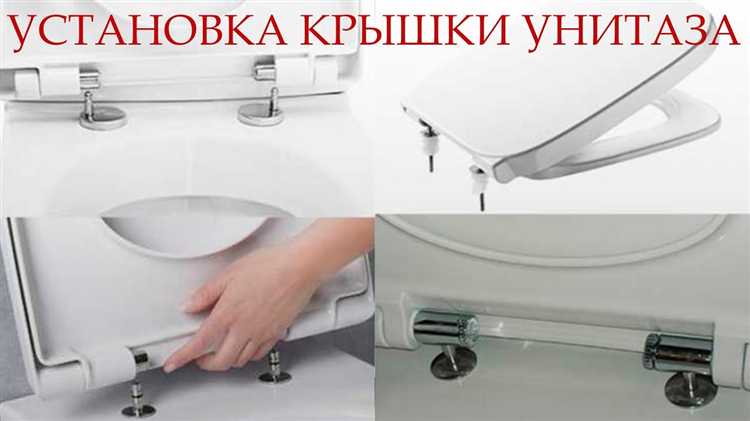 УСТАНОВКА КРЫШКИ УНИТАЗА