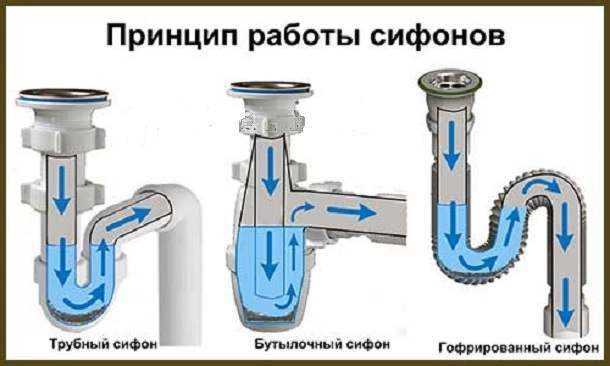 Принцип работы сифонов

Трубный сифон

Бутылочный сифон

Гофрированный сифон