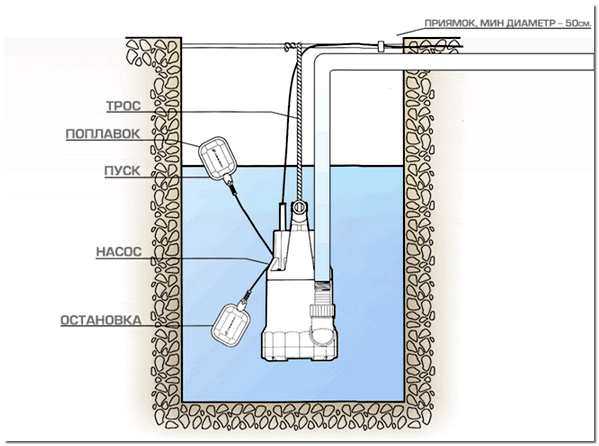 ПРИЯМОК, МИН ДИАМЕТР – 50см.

ТРОС

ПОПЛАВОК

ПУСК

НАСОС

ОСТАНОВКА