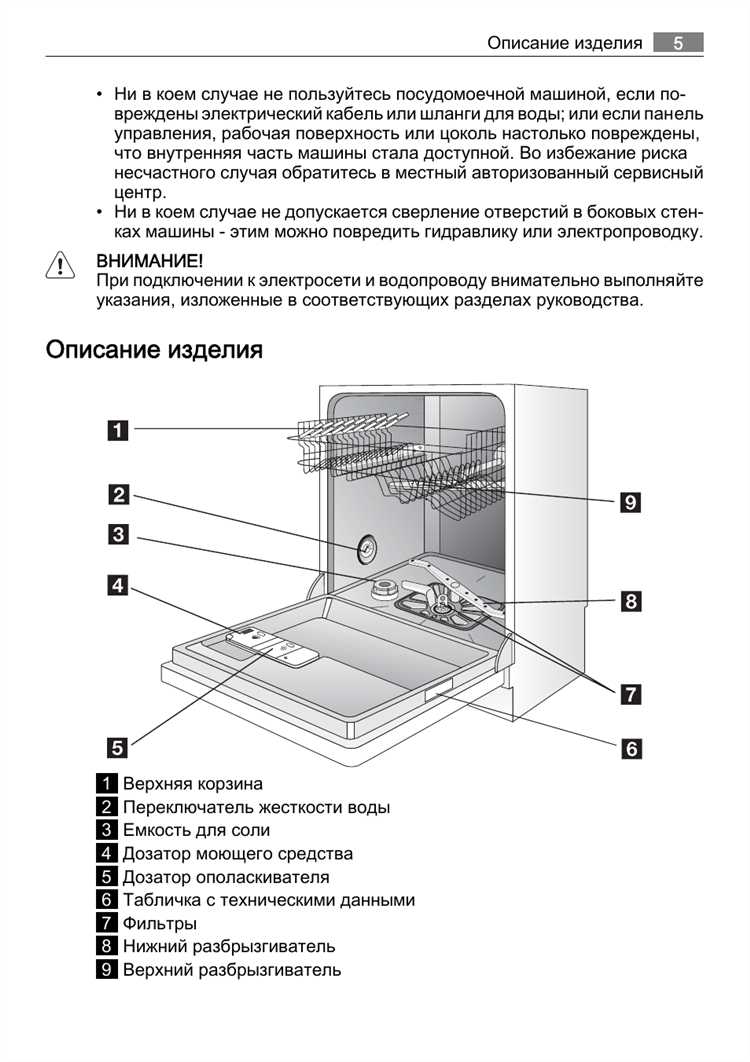 Описание изделия 5

• Ни в коем случае не пользуйтесь посудомоечной машиной, если повреждены электрический кабель или шланги для воды; или если панель управления, рабочая поверхность или цоколь настолько повреждены, что внутренняя часть машины стала доступной. Во избежание риска несчастного случая обратитесь в местный авторизованный сервисный центр.
• Ни в коем случае не допускается сверление отверстий в боковых стенках машины - этим можно повредить гидравлику или электропроводку.

ВНИМАНИЕ!
При подключении к электросети и водопроводу внимательно выполняйте указания, изложенные в соответствующих разделах руководства.

Описание изделия

1
2
3
4
5
9
8
7
6

1 Верхняя корзина
2 Переключатель жесткости воды
3 Емкость для соли
4 Дозатор моющего средства
5 Дозатор ополаскивателя
6 Табличка с техническими данными
7 Фильтры
8 Нижний разбрызгиватель
9 Верхний разбрызгиватель