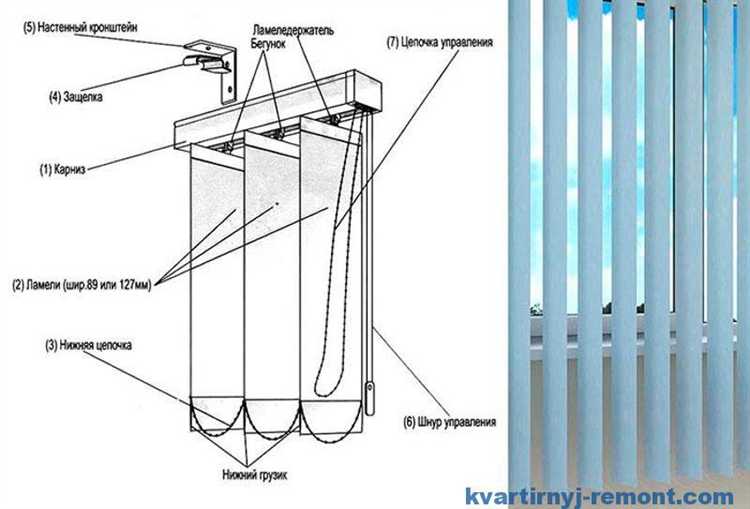 (5) Настенный кронштейн

Ламеледержатель
Бегунок

(7) Цепочка управления

(4) Защелка

(1) Карниз

(2) Ламели (шир.89 или 127мм)

(3) Нижняя цепочка

(6) Шнур управления

Нижний грузик

kvartirnyj-remont.com