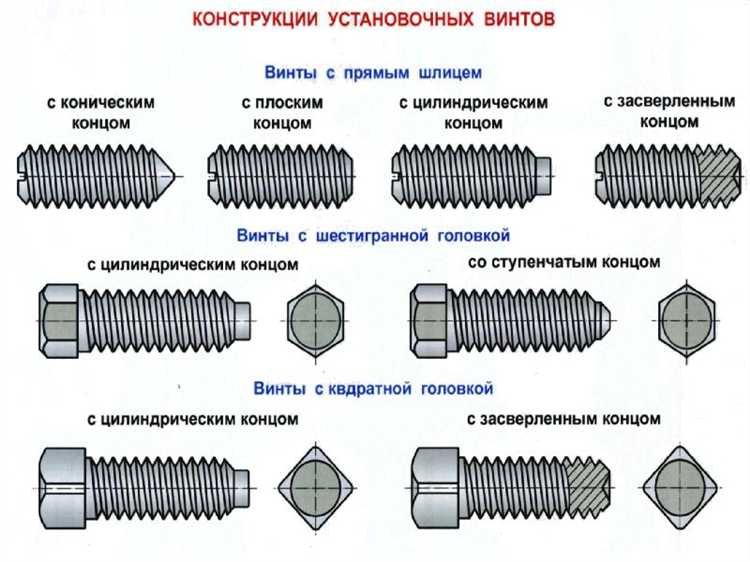 КОНСТРУКЦИИ УСТАНОВОЧНЫХ ВИНТОВ

Винты с прямым шлицем

с коническим концом

с плоским концом

с цилиндрическим концом

с засверленным концом

Винты с шестигранной головкой

с цилиндрическим концом

со ступенчатым концом

Винты с квдратной головкой

с цилиндрическим концом

с засверленным концом