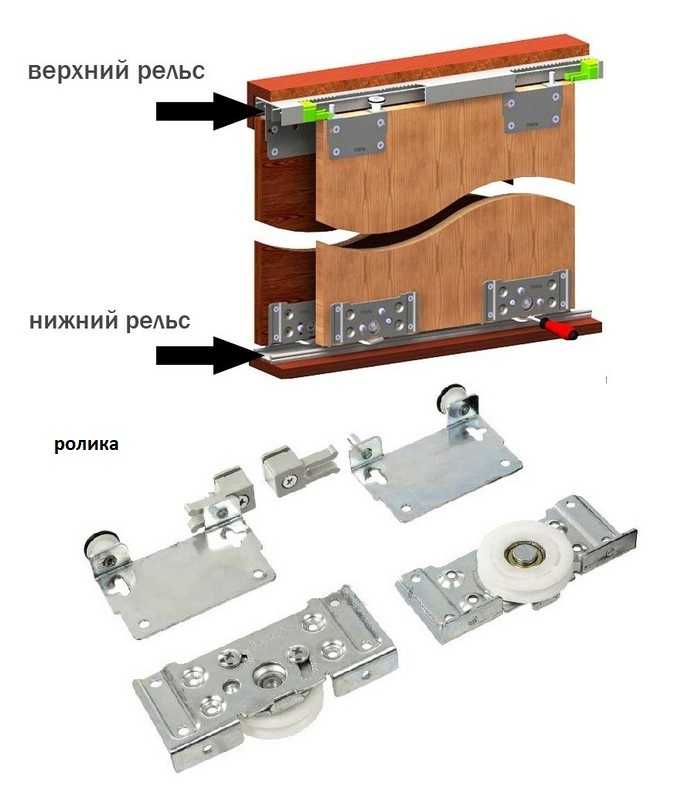 верхний рельс

нижний рельс

ролика