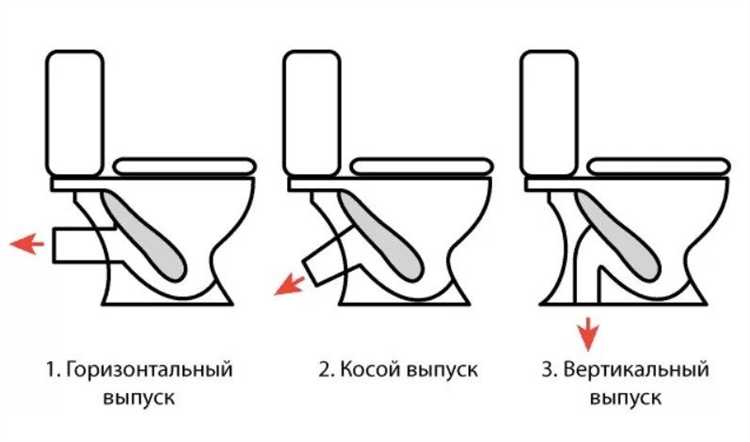 1. Горизонтальный выпуск

2. Косой выпуск

3. Вертикальный выпуск