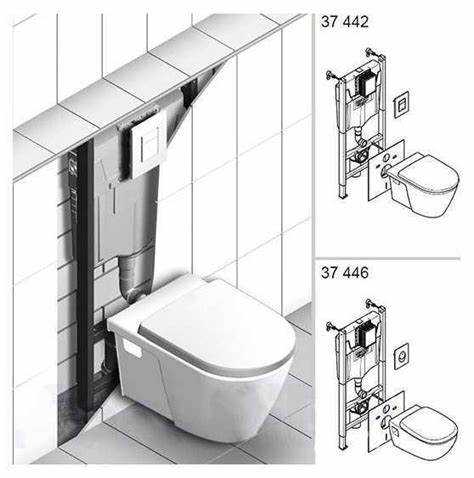 37 442

37 446