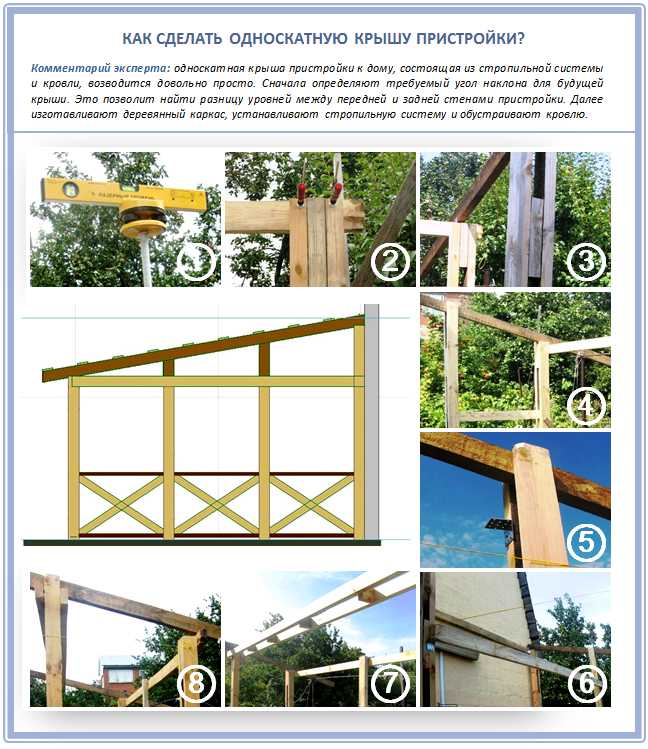 КАК СДЕЛАТЬ ОДНОСКАТНУЮ КРЫШУ ПРИСТРОЙКИ?

Комментарий эксперта: односкатная крыша пристройки к дому, состоящая из стропильной системы и кровли, возводится довольно просто. Сначала определяют требуемый угол наклона для будущей крыши. Это позволит найти разницу уровней между передней и задней стенами пристройки. Далее изготавливают деревянный каркас, устанавливают стропильную систему и обустраивают кровлю.

1

2

3

4

5

8

7

6