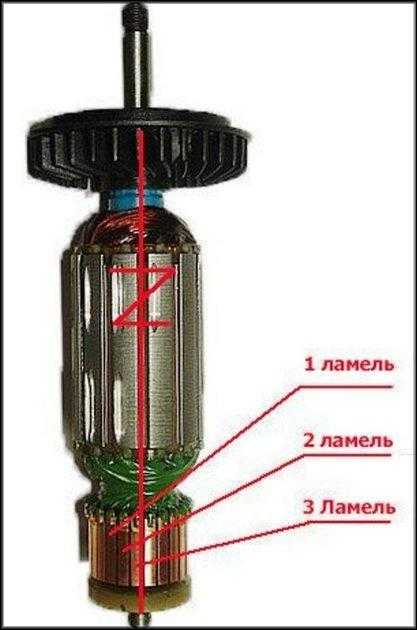 Z

1 ламель

2 ламель

3 Ламель