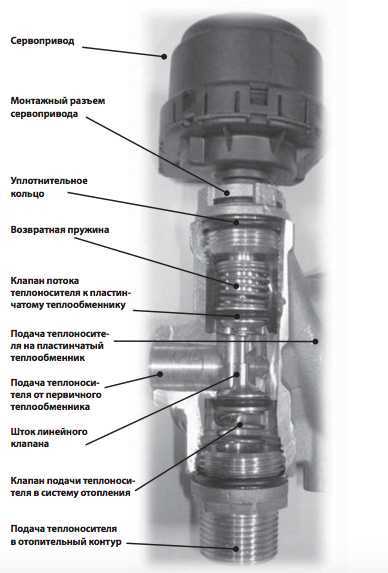 Сервопривод

Монтажный разъем сервопривода

Уплотнительное кольцо

Возвратная пружина

Клапан потока теплоносителя к пластинчатому теплообменнику

Подача теплоносителя на пластинчатый теплообменник

Подача теплоносителя от первичного теплообменника

Шток линейного клапана

Клапан подачи теплоносителя в систему отопления

Подача теплоносителя в отопительный контур