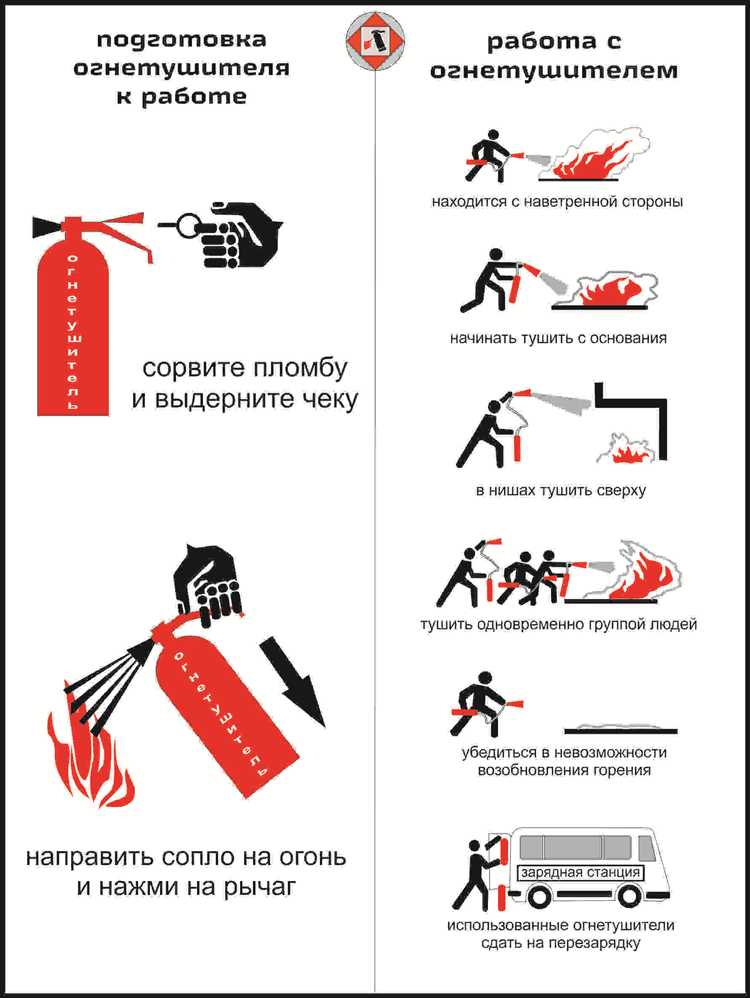 подготовка огнетушителя к работе

огнетушитель

сорвите пломбу и выдерните чеку

огнетушитель

направить сопло на огонь и нажми на рычаг

работа с огнетушителем

находится с наветренной стороны

начинать тушить с основания

в нишах тушить сверху

тушить одновременно группой людей

убедиться в невозможности возобновления горения

зарядная станция

использованные огнетушители сдать на перезарядку