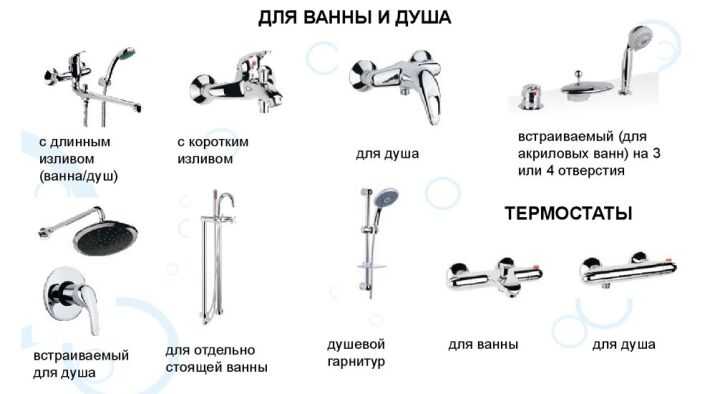 ДЛЯ ВАННЫ И ДУША

с длинным изливом (ванна/душ)

с коротким изливом

для душа

встраиваемый (для акриловых ванн) на 3 или 4 отверстия

ТЕРМОСТАТЫ

встраиваемый для душа

для отдельно стоящей ванны

душевой гарнитур

для ванны

для душа