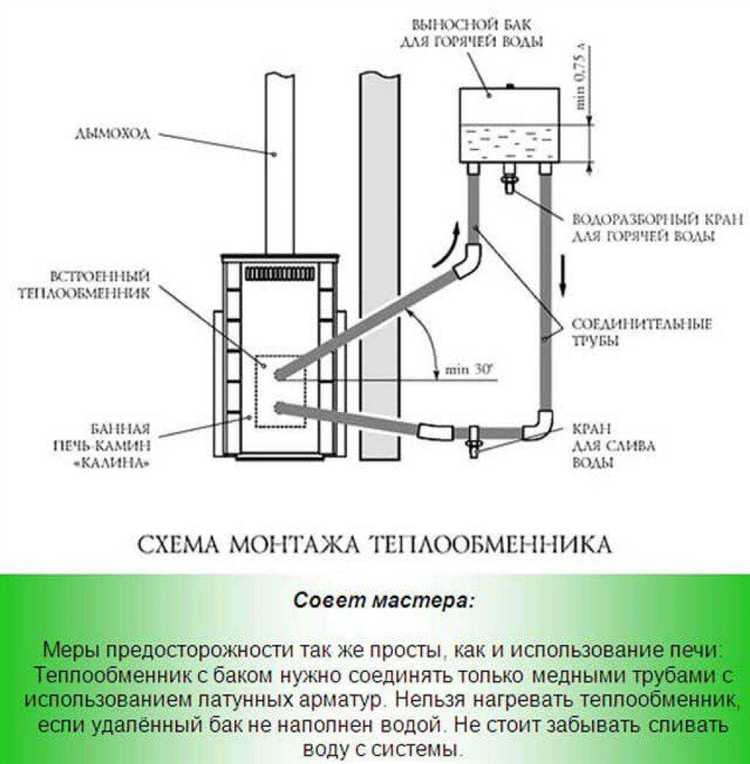 ВЫНОСНОЙ БАК ДЛЯ ГОРЯЧЕЙ ВОДЫ

min 0,75 л

ДЫМОХОД

ВОДОРАЗБОРНЫЙ КРАН ДЛЯ ГОРЯЧЕЙ ВОДЫ

ВСТРОЕННЫЙ ТЕПЛООБМЕННИК

СОЕДИНИТЕЛЬНЫЕ ТРУБЫ

min 30°

БАННАЯ ПЕЧЬ-КАМИН «КАЛИНА»

КРАН ДЛЯ СЛИВА ВОДЫ

СХЕМА МОНТАЖА ТЕПЛООБМЕННИКА

Совет мастера:

Меры предосторожности так же просты, как и использование печи: Теплообменник с баком нужно соединять только медными трубами с использованием латунных арматур. Нельзя нагревать теплообменник, если удалённый бак не наполнен водой. Не стоит забывать сливать воду с системы.