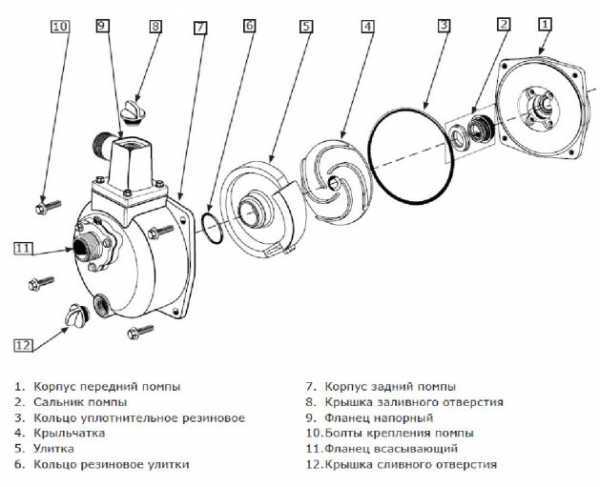 10
9
8
7
6
5
4
3
2
1
11
12

1. Корпус передний помпы
2. Сальник помпы
3. Кольцо уплотнительное резиновое
4. Крыльчатка
5. Улитка
6. Кольцо резиновое улитки

7. Корпус задний помпы
8. Крышка заливного отверстия
9. Фланец напорный
10.Болты крепления помпы
11.Фланец всасывающий
12.Крышка сливного отверстия