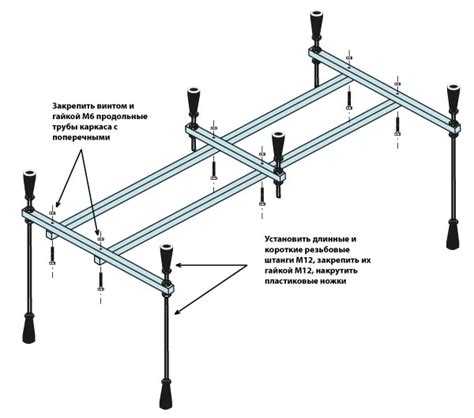 Закрепить винтом и гайкой М6 продольные трубы каркаса с поперечными

Установить длинные и короткие резьбовые штанги М12, закрепить их гайкой М12, накрутить пластиковые ножки