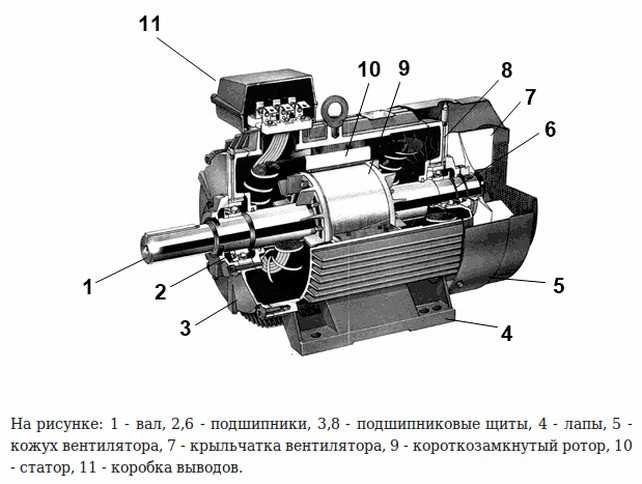 11

10

9

8

7

6

1

2

3

5

4

На рисунке: 1 - вал, 2,6 - подшипники, 3,8 - подшипниковые щиты, 4 - лапы, 5 - кожух вентилятора, 7 - крыльчатка вентилятора, 9 - короткозамкнутый ротор, 10 - статор, 11 - коробка выводов.