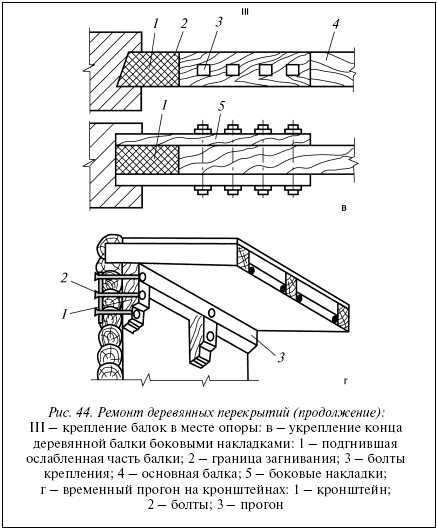 III

1 2 3 4

1 5

в

2

1

3

г

Рис. 44. Ремонт деревянных перекрытий (продолжение):
III – крепление балок в месте опоры: в – укрепление конца деревянной балки боковыми накладками: 1 – подгнившая ослабленная часть балки; 2 – граница загнивания; 3 – болты крепления; 4 – основная балка; 5 – боковые накладки; г – временный прогон на кронштейнах: 1 – кронштейн; 2 – болты; 3 – прогон