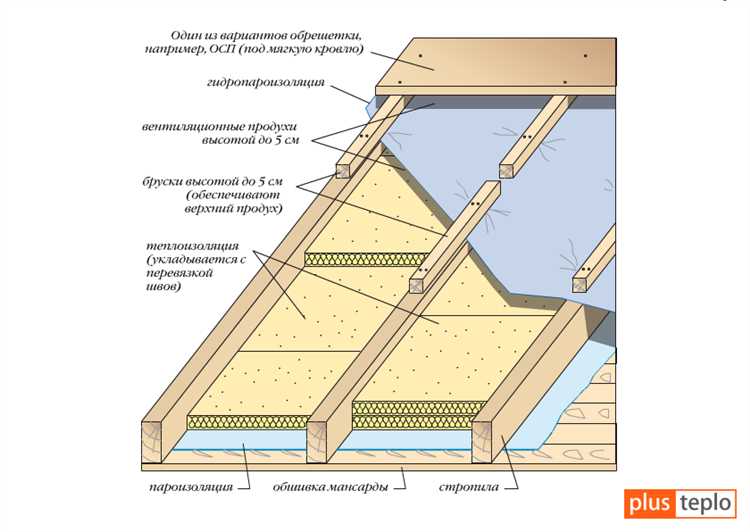 Один из вариантов обрешетки, например, ОСП (под мягкую кровлю)

гидропароизоляция

вентиляционные продухи высотой до 5 см

бруски высотой до 5 см (обеспечивают верхний продух)

теплоизоляция (укладывается с перевязкой швов)

пароизоляция

обшивка мансарды

стропила

plus teplo