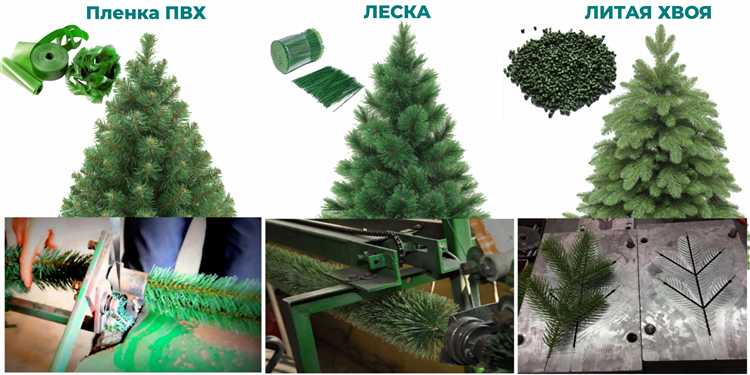 Пленка ПВХ

ЛЕСКА

ЛИТАЯ ХВОЯ