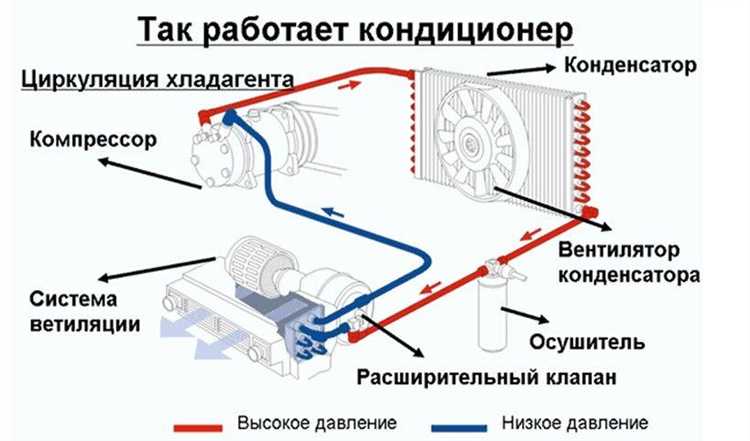 Так работает кондиционер

Циркуляция хладагента

Конденсатор

Компрессор

Вентилятор конденсатора

Система ветиляции

Осушитель

Расширительный клапан

Высокое давление

Низкое давление