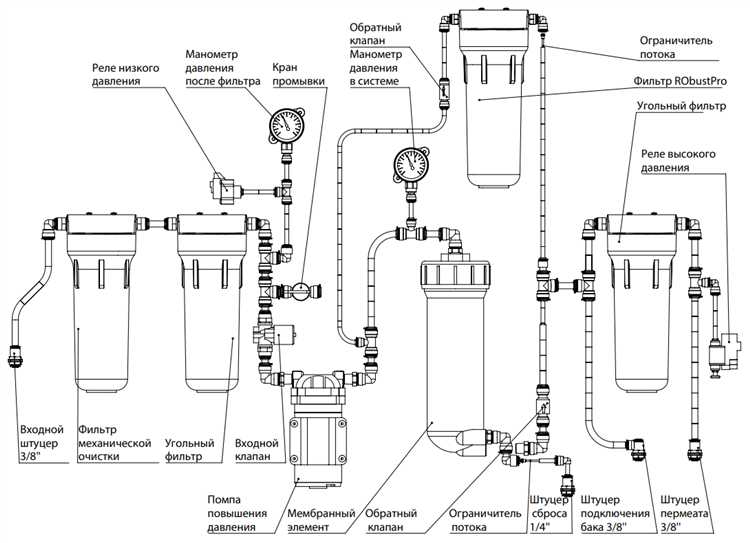 Реле низкого давления

Манометр давления после фильтра

Кран промывки

Обратный клапан

Манометр давления в системе

Ограничитель потока

Фильтр RObustPro

Угольный фильтр

Реле высокого давления

Входной штуцер 3/8"

Фильтр механической очистки

Угольный фильтр

Входной клапан

Помпа повышения давления

Мембранный элемент

Обратный клапан

Ограничитель потока

Штуцер сброса 1/4"

Штуцер подключения бака 3/8"

Штуцер пермеата 3/8"