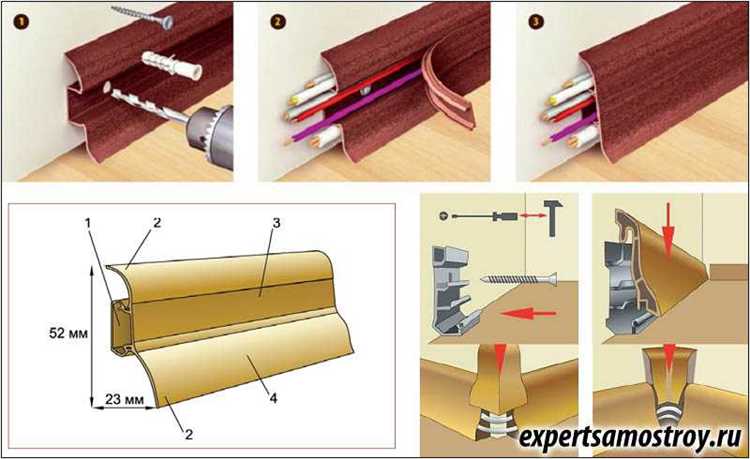 1
2
3
1
2
3
52 мм
23 мм
4
2
expertsamostroy.ru