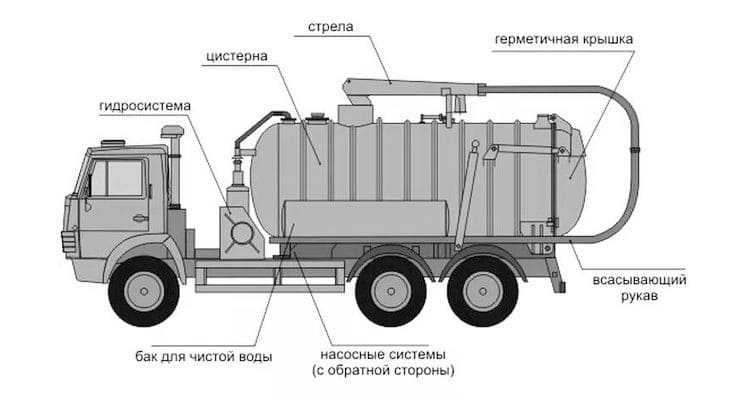 стрела
герметичная крышка
цистерна
гидросистема
всасывающий рукав
бак для чистой воды
насосные системы (с обратной стороны)