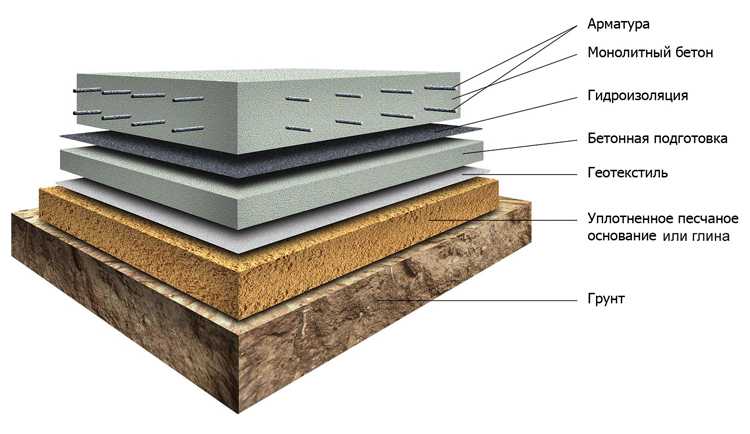 Арматура
Монолитный бетон
Гидроизоляция
Бетонная подготовка
Геотекстиль
Уплотненное песчаное основание или глина
Грунт