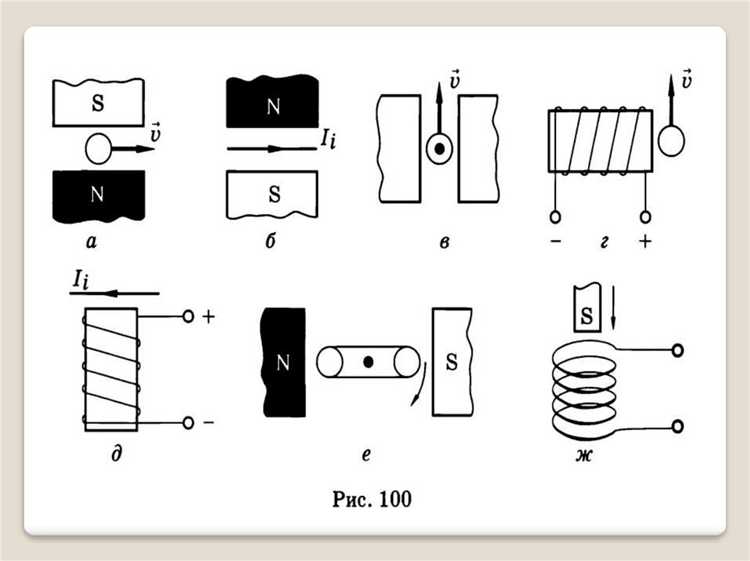 S
$\vec{v}$
N
а

N
$I_i$
S
б

$\vec{v}$
в

$\vec{v}$
− г +

$I_i$
+
−
д

N
S
е

S
ж

Рис. 100