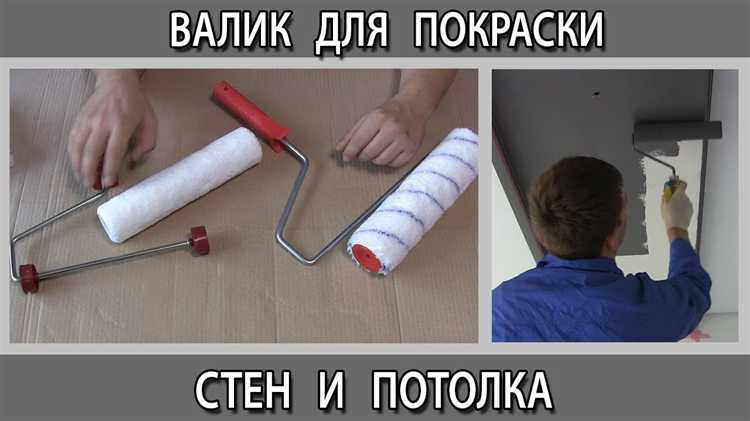 ВАЛИК ДЛЯ ПОКРАСКИ

СТЕН И ПОТОЛКА