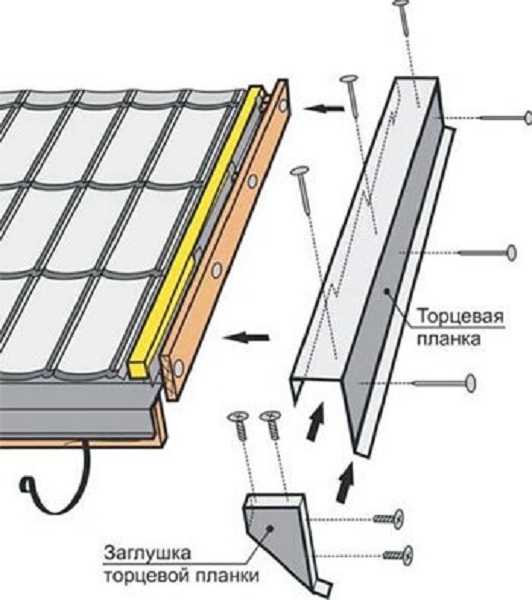 Торцевая планка

Заглушка торцевой планки