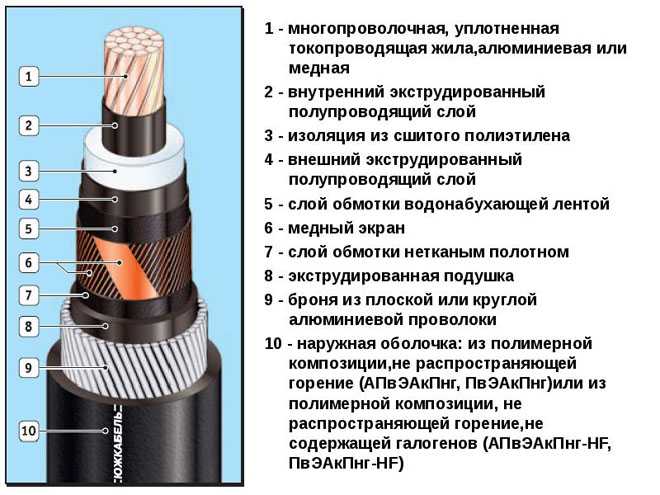 1
2
3
4
5
6
7
8
9
10

ЮЖКАБЕЛЬ

1 - многопроволочная, уплотненная токопроводящая жила,алюминиевая или медная

2 - внутренний экструдированный полупроводящий слой

3 - изоляция из сшитого полиэтилена

4 - внешний экструдированный полупроводящий слой

5 - слой обмотки водонабухающей лентой

6 - медный экран

7 - слой обмотки нетканым полотном

8 - экструдированная подушка

9 - броня из плоской или круглой алюминиевой проволоки

10 - наружная оболочка: из полимерной композиции,не распространяющей горение (АПвЭАкПнг, ПвЭАкПнг)или из полимерной композиции, не распространяющей горение,не содержащей галогенов (АПвЭАкПнг-HF, ПвЭАкПнг-HF)