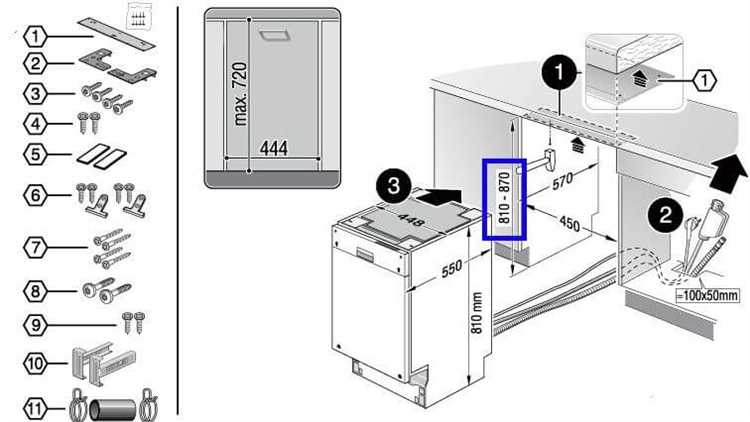 1
2
3
4
5
6
7
8
9
10
11

max. 720
444

1
1
3
448
810 - 870
570
450
550
810 mm
2
=100x50mm