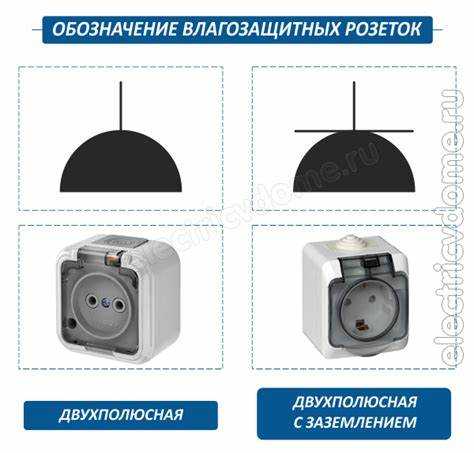 ОБОЗНАЧЕНИЕ ВЛАГОЗАЩИТНЫХ РОЗЕТОК

electricvdome.ru

electricvdome.ru

ДВУХПОЛЮСНАЯ

ДВУХПОЛЮСНАЯ С ЗАЗЕМЛЕНИЕМ