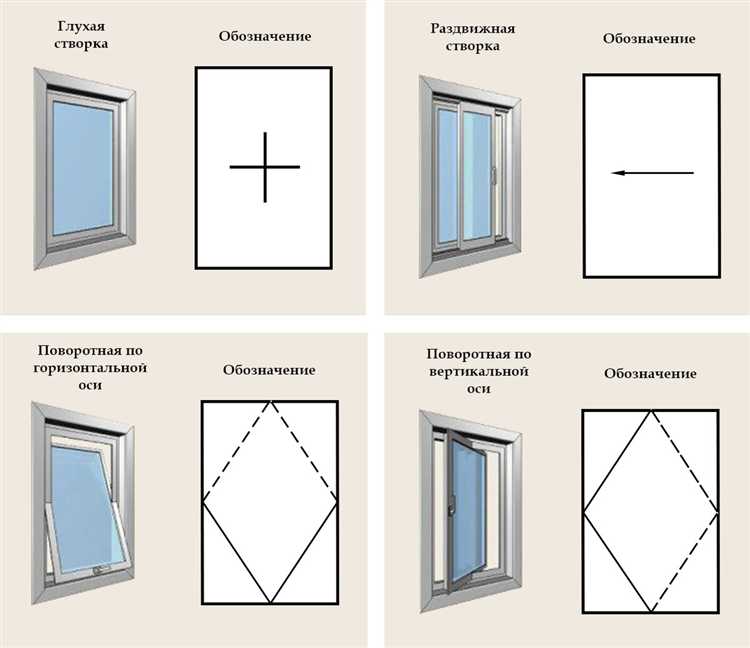 Глухая створка

Обозначение

Раздвижная створка

Обозначение

Поворотная по горизонтальной оси

Обозначение

Поворотная по вертикальной оси

Обозначение