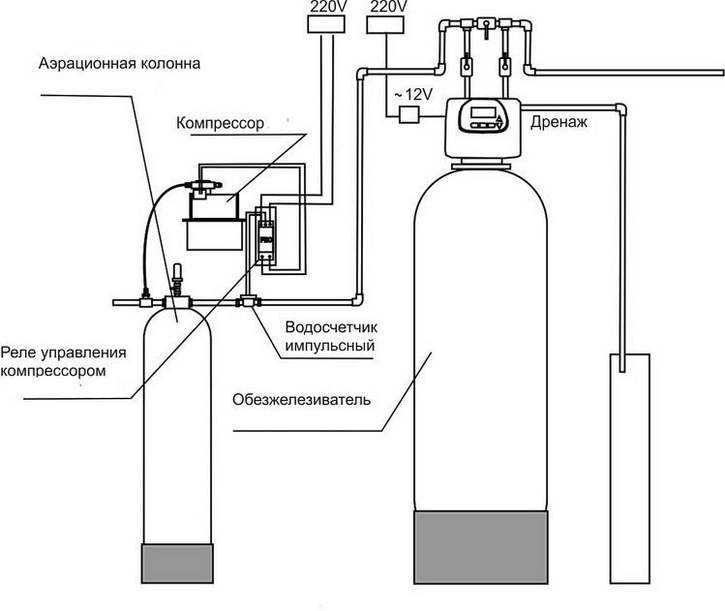 220V
220V
Аэрационная колонна
~12V
Компрессор
Дренаж
Водосчетчик импульсный
Реле управления компрессором
Обезжелезиватель