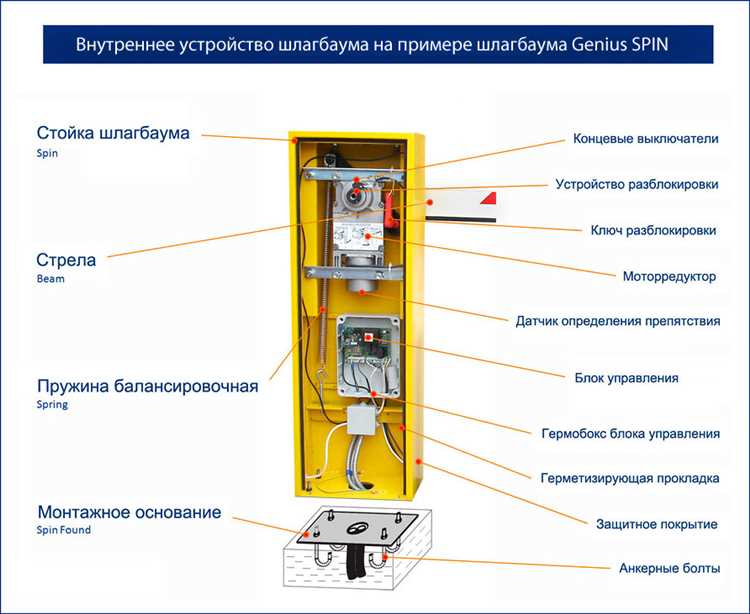 Внутреннее устройство шлагбаума на примере шлагбаума Genius SPIN

Стойка шлагбаума
Spin

Стрела
Beam

Пружина балансировочная
Spring

Монтажное основание
Spin Found

Концевые выключатели

Устройство разблокировки

Ключ разблокировки

Моторредуктор

Датчик определения препятствия

Блок управления

Гермобокс блока управления

Герметизирующая прокладка

Защитное покрытие

Анкерные болты