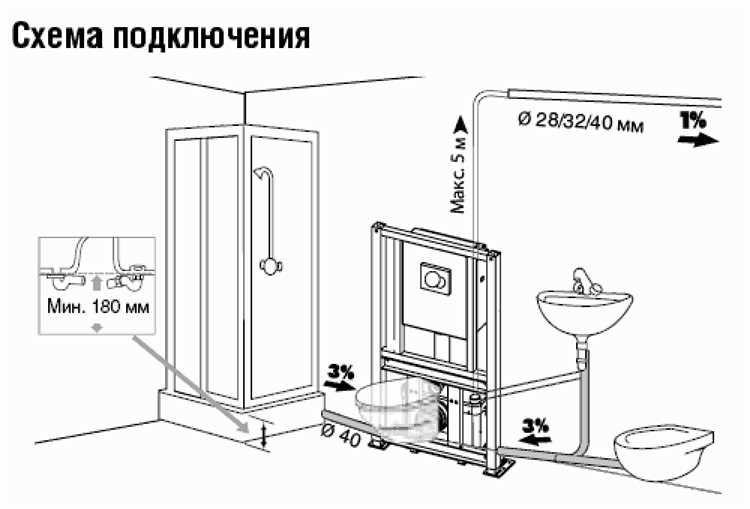 Схема подключения

Ø 28/32/40 мм

1%

Макс. 5 м

Мин. 180 мм

3%

Ø 40

3%