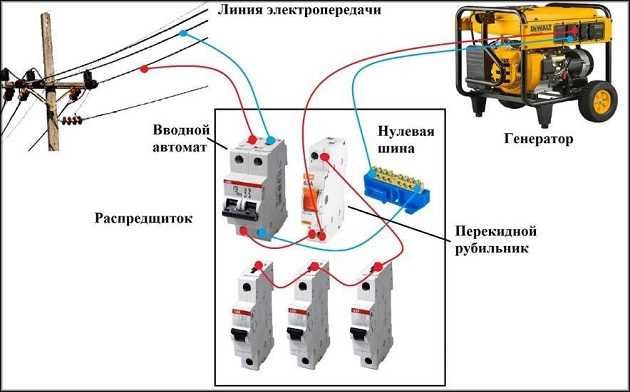 Линия электропередачи

DEWALT

Вводной автомат

Нулевая шина

Генератор

Распредщиток

Перекидной рубильник