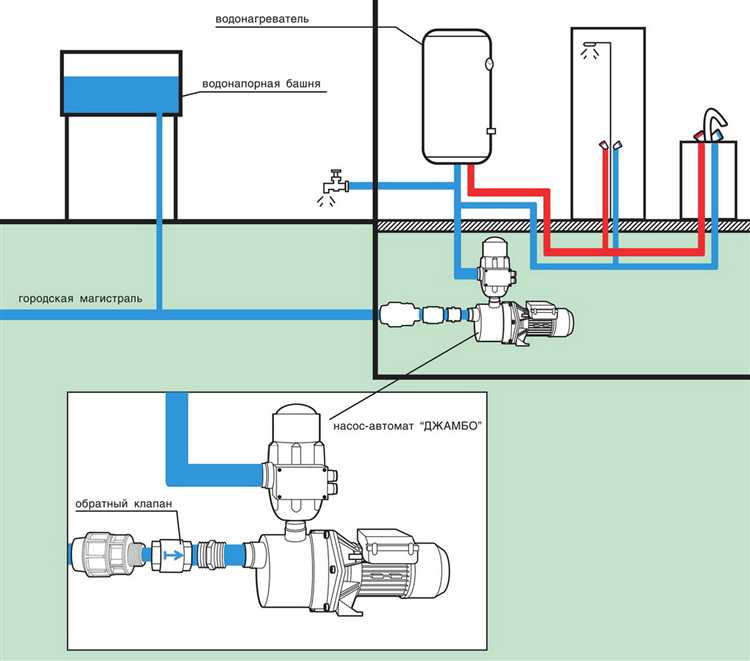 водонагреватель

водонапорная башня

городская магистраль

насос-автомат "ДЖАМБО"

обратный клапан