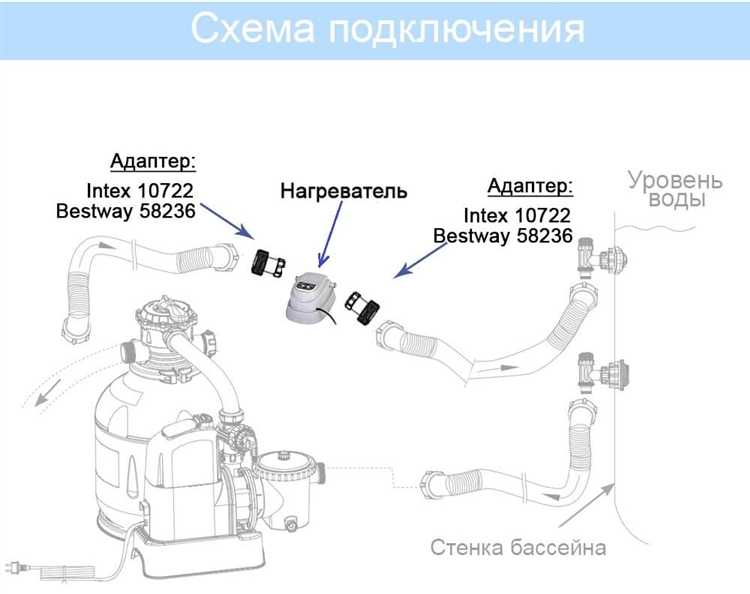 Схема подключения

Адаптер:
Intex 10722
Bestway 58236

Нагреватель

Адаптер:
Intex 10722
Bestway 58236

Уровень воды

Стенка бассейна