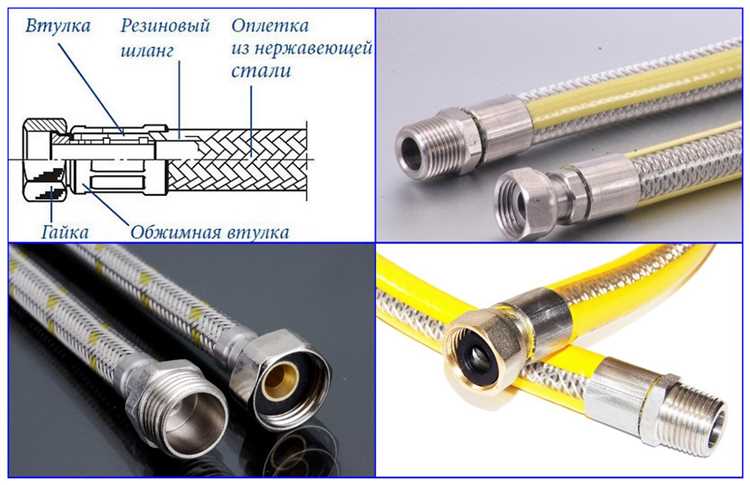 Втулка

Резиновый шланг

Оплетка из нержавеющей стали

Гайка

Обжимная втулка