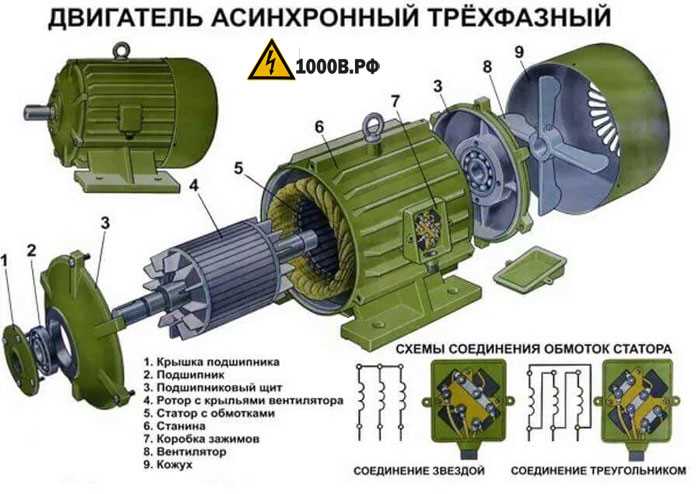 ДВИГАТЕЛЬ АСИНХРОННЫЙ ТРЁХФАЗНЫЙ

1000В.РФ

9
8
3
7
6
5
4
3
2
1

1. Крышка подшипника
2. Подшипник
3. Подшипниковый щит
4. Ротор с крыльями вентилятора
5. Статор с обмотками
6. Станина
7. Коробка зажимов
8. Вентилятор
9. Кожух

СХЕМЫ СОЕДИНЕНИЯ ОБМОТОК СТАТОРА

СОЕДИНЕНИЕ ЗВЕЗДОЙ

СОЕДИНЕНИЕ ТРЕУГОЛЬНИКОМ