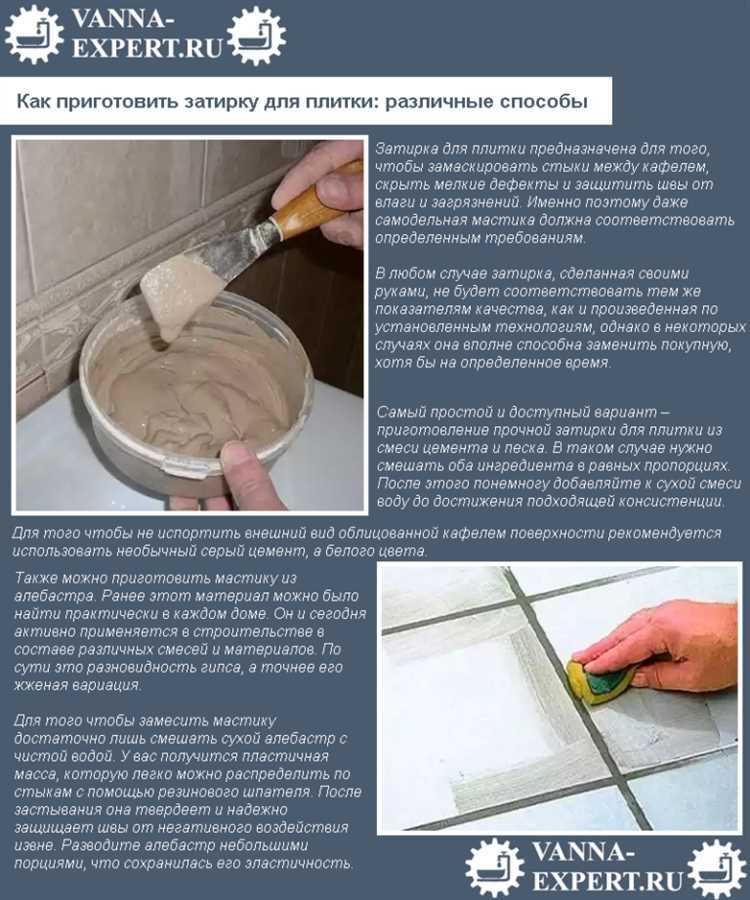 VANNA-EXPERT.RU

Как приготовить затирку для плитки: различные способы

Затирка для плитки предназначена для того, чтобы замаскировать стыки между кафелем, скрыть мелкие дефекты и защитить швы от влаги и загрязнений. Именно поэтому даже самодельная мастика должна соответствовать определенным требованиям.

В любом случае затирка, сделанная своими руками, не будет соответствовать тем же показателям качества, как и произведенная по установленным технологиям, однако в некоторых случаях она вполне способна заменить покупную, хотя бы на определенное время.

Самый простой и доступный вариант – приготовление прочной затирки для плитки из смеси цемента и песка. В таком случае нужно смешать оба ингредиента в равных пропорциях. После этого понемногу добавляйте к сухой смеси воду до достижения подходящей консистенции.

Для того чтобы не испортить внешний вид облицованной кафелем поверхности рекомендуется использовать необычный серый цемент, а белого цвета.

Также можно приготовить мастику из алебастра. Ранее этот материал можно было найти практически в каждом доме. Он и сегодня активно применяется в строительстве в составе различных смесей и материалов. По сути это разновидность гипса, а точнее его жженая вариация.

Для того чтобы замесить мастику достаточно лишь смешать сухой алебастр с чистой водой. У вас получится пластичная масса, которую легко можно распределить по стыкам с помощью резинового шпателя. После застывания она твердеет и надежно защищает швы от негативного воздействия извне. Разводите алебастр небольшими порциями, что сохранилась его эластичность.

VANNA-EXPERT.RU